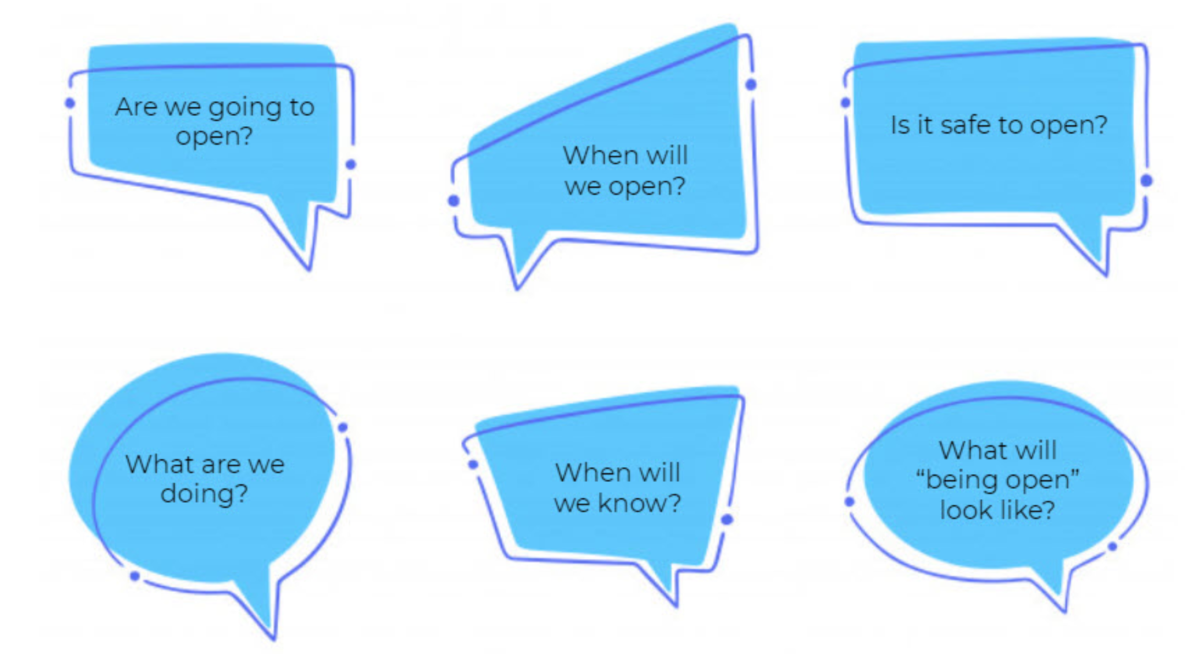 Are we going to open?

When will we open?

Is it safe to open?

What are we doing?

When will we know?

What will "being open" look like?